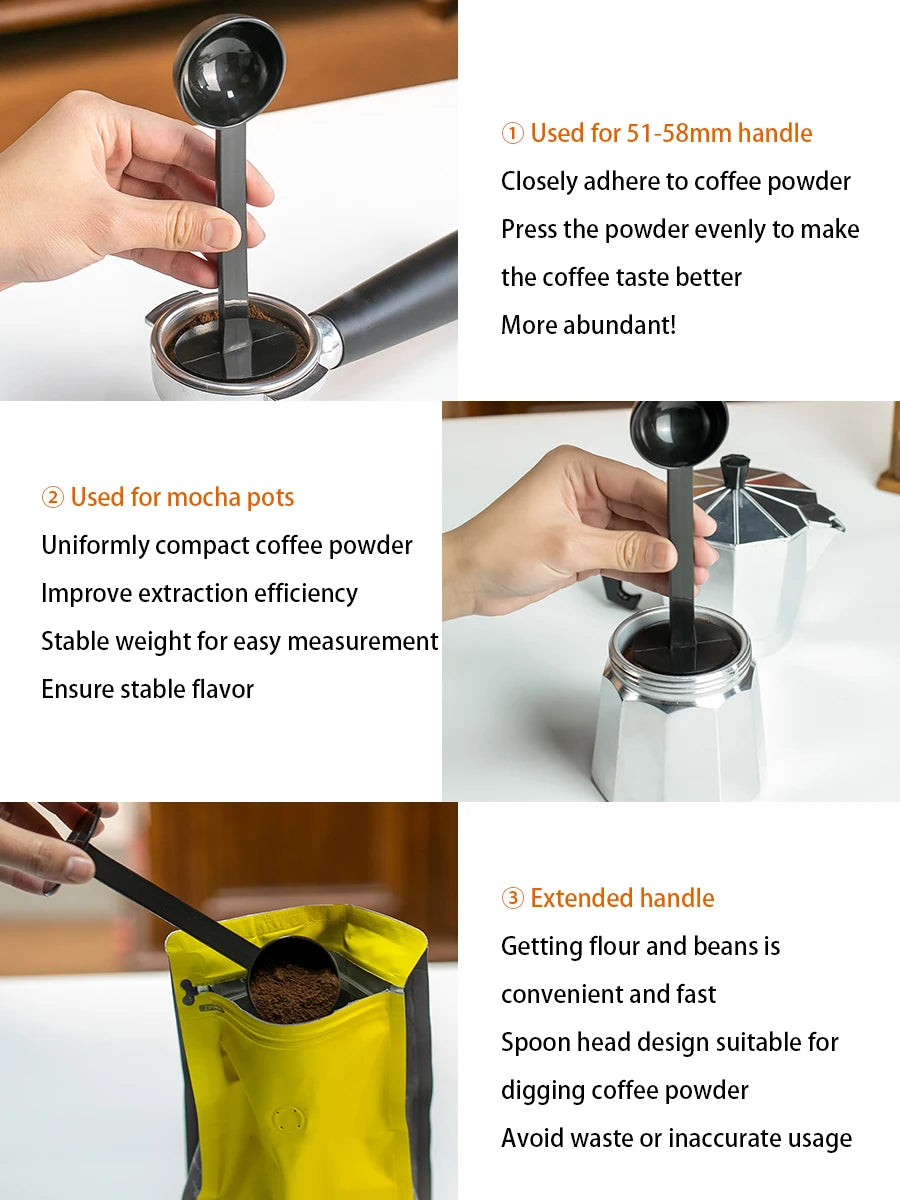 ① Used for 51-58mm handle
Closely adhere to coffee powder
Press the powder evenly to make the coffee taste better
More abundant!

② Used for mocha pots
Uniformly compact coffee powder
Improve extraction efficiency
Stable weight for easy measurement
Ensure stable flavor

③ Extended handle
Getting flour and beans is convenient and fast
Spoon head design suitable for digging coffee powder
Avoid waste or inaccurate usage